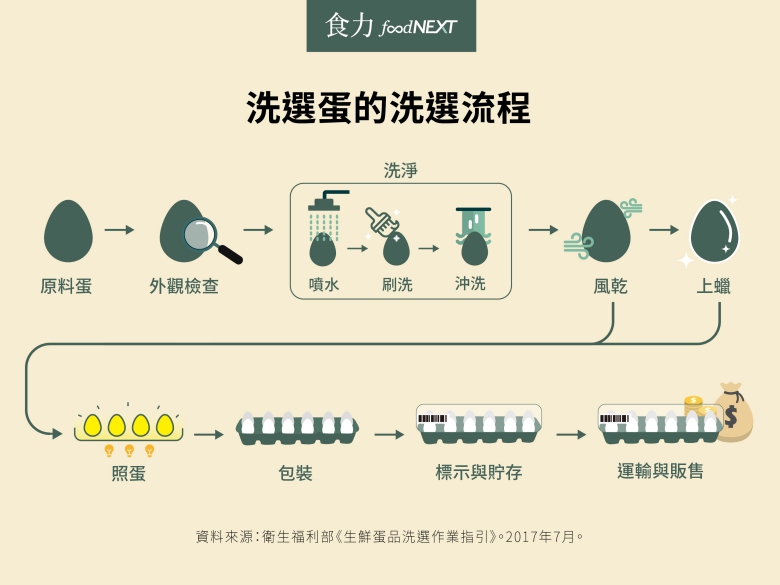 食力 foodNEXT

洗選蛋的洗選流程

洗淨

原料蛋

外觀檢查

噴水

刷洗

沖洗

風乾

上蠟

照蛋

包裝

標示與貯存

運輸與販售

資料來源：衛生福利部《生鮮蛋品洗選作業指引》。2017年7月。