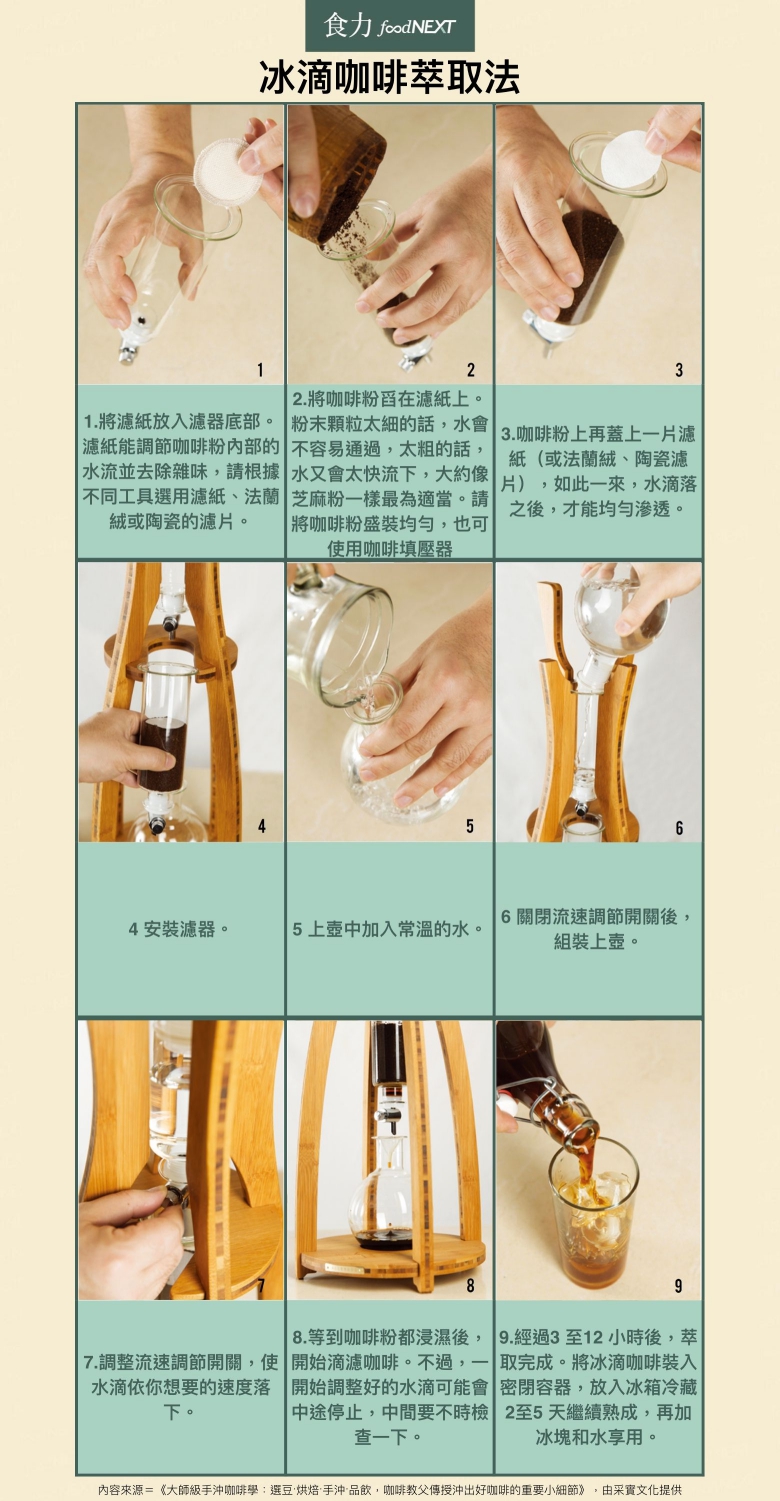 食力 foodNEXT

冰滴咖啡萃取法

1

2

3

1.將濾紙放入濾器底部。濾紙能調節咖啡粉內部的水流並去除雜味，請根據不同工具選用濾紙、法蘭絨或陶瓷的濾片。

2.將咖啡粉舀在濾紙上。粉末顆粒太細的話，水會不容易通過，太粗的話，水又會太快流下，大約像芝麻粉一樣最為適當。請將咖啡粉盛裝均勻，也可使用咖啡填壓器

3.咖啡粉上再蓋上一片濾紙（或法蘭絨、陶瓷濾片），如此一來，水滴落之後，才能均勻滲透。

4

5

6

4 安裝濾器。

5 上壺中加入常溫的水。

6 關閉流速調節開關後，組裝上壺。

7

8

9

7.調整流速調節開關，使水滴依你想要的速度落下。

8.等到咖啡粉都浸濕後，開始滴濾咖啡。不過，一開始調整好的水滴可能會中途停止，中間要不時檢查一下。

9.經過3 至12 小時後，萃取完成。將冰滴咖啡裝入密閉容器，放入冰箱冷藏2至5 天繼續熟成，再加冰塊和水享用。

內容來源＝《大師級手沖咖啡學：選豆‧烘焙‧手沖‧品飲，咖啡教父傳授沖出好咖啡的重要小細節》，由采實文化提供