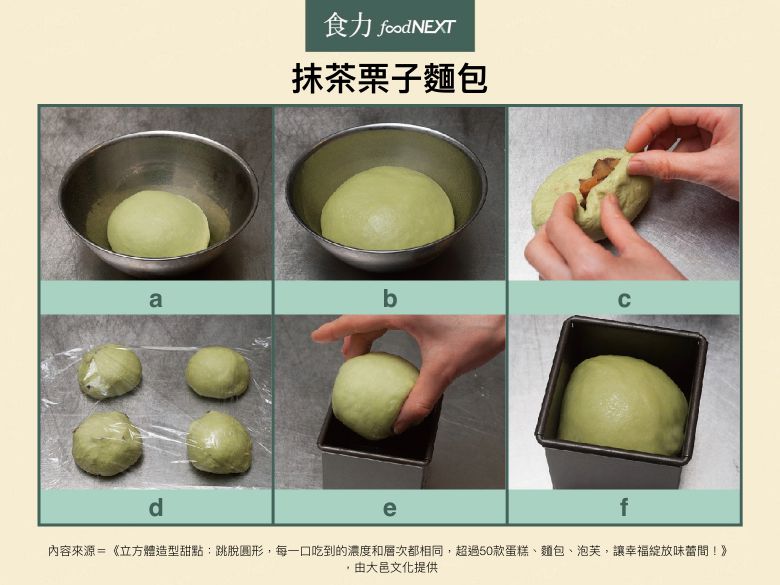 食力 foodNEXT

抹茶栗子麵包

a

b

c

d

e

f

內容來源＝《立方體造型甜點：跳脫圓形，每一口吃到的濃度和層次都相同，超過50款蛋糕、麵包、泡芙，讓幸福綻放味蕾間！》，由大邑文化提供