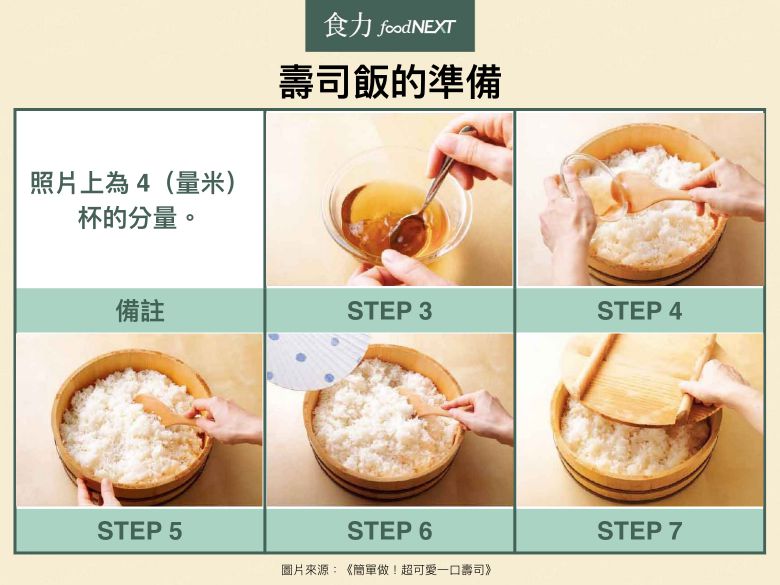 食力 foodNEXT

壽司飯的準備

照片上為 4（量米）杯的分量。

備註

STEP 3

STEP 4

STEP 5

STEP 6

STEP 7

圖片來源：《簡單做！超可愛一口壽司》